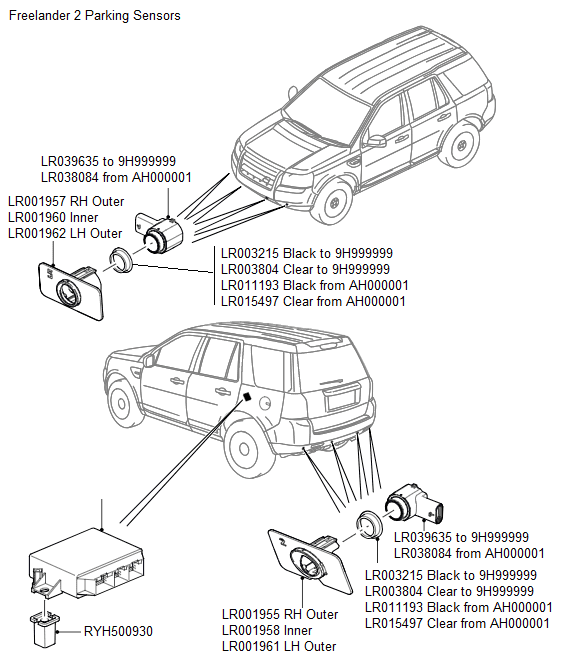 Freelander 2 Parking Sensors

LR039635 to 9H999999
LR038084 from AH000001

LR001957 RH Outer
LR001960 Inner
LR001962 LH Outer

LR003215 Black to 9H999999
LR003804 Clear to 9H999999
LR011193 Black from AH000001
LR015497 Clear from AH000001

LR039635 to 9H999999
LR038084 from AH000001

LR003215 Black to 9H999999
LR003804 Clear to 9H999999
LR011193 Black from AH000001
LR015497 Clear from AH000001

LR001955 RH Outer
LR001958 Inner
LR001961 LH Outer

RYH500930