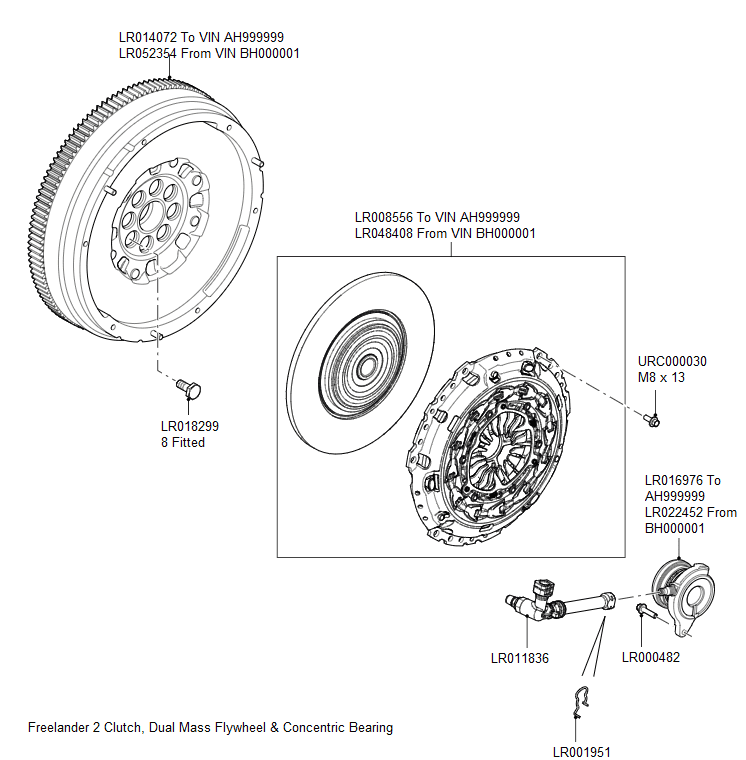 LR014072 To VIN AH999999
LR052354 From VIN BH000001

LR008556 To VIN AH999999
LR048408 From VIN BH000001

URC000030
M8 x 13

LR018299
8 Fitted

LR016976 To
AH999999
LR022452 From
BH000001

LR011836

LR000482

Freelander 2 Clutch, Dual Mass Flywheel & Concentric Bearing

LR001951