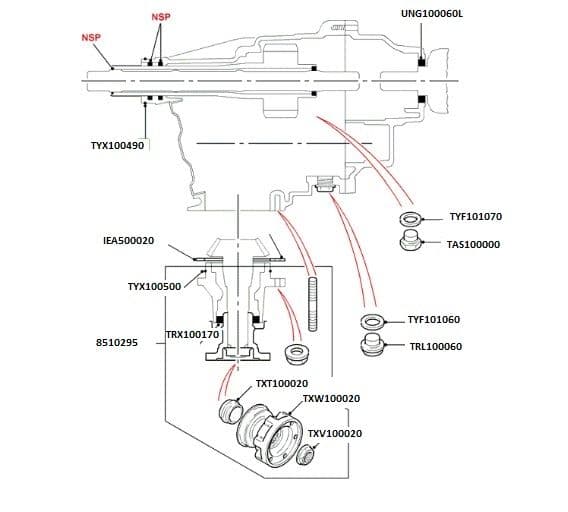 NSP
NSP
UNG100060L
TYX100490
TYF101070
TAS100000
IEA500020
TYX100500
TYF101060
8510295
TRX100170
TRL100060
TXT100020
TXW100020
TXV100020