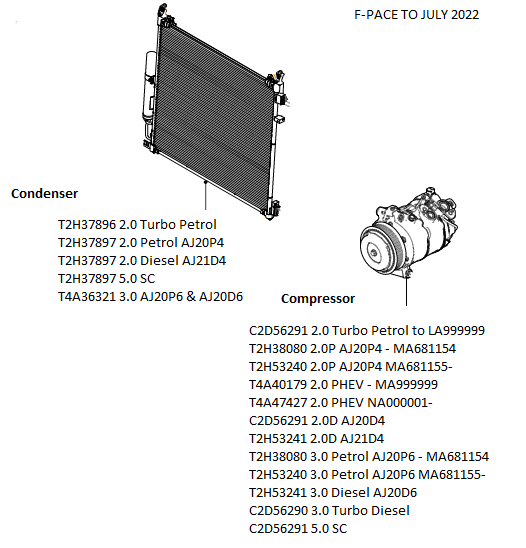 F-PACE TO JULY 2022

Condenser

T2H37896 2.0 Turbo Petrol
T2H37897 2.0 Petrol AJ20P4
T2H37897 2.0 Diesel AJ21D4
T2H37897 5.0 SC
T4A36321 3.0 AJ20P6 & AJ20D6

Compressor

C2D56291 2.0 Turbo Petrol to LA999999
T2H38080 2.0P AJ20P4 - MA681154
T2H53240 2.0P AJ20P4 MA681155-
T4A40179 2.0 PHEV - MA999999
T4A47427 2.0 PHEV NA000001-
C2D56291 2.0D AJ20D4
T2H53241 2.0D AJ21D4
T2H38080 3.0 Petrol AJ20P6 - MA681154
T2H53240 3.0 Petrol AJ20P6 MA681155-
T2H53241 3.0 Diesel AJ20D6
C2D56290 3.0 Turbo Diesel
C2D56291 5.0 SC