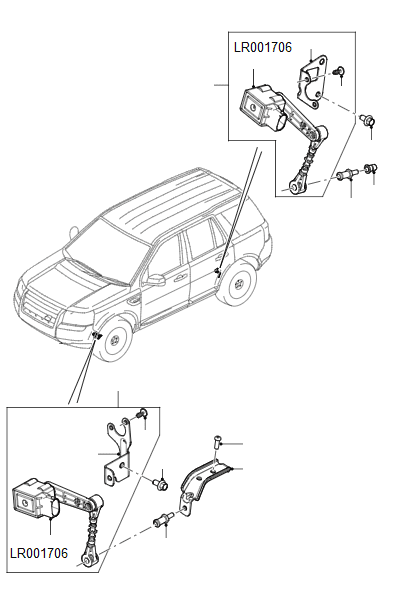 LR001706

LR001706