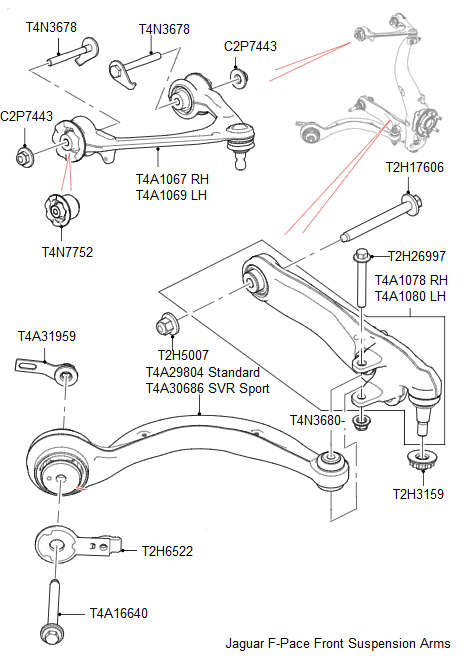 T4N3678

T4N3678

C2P7443

C2P7443

T4A1067 RH
T4A1069 LH

T4N7752

T2H17606

T2H26997

T4A1078 RH
T4A1080 LH

T4A31959

T2H5007
T4A29804 Standard
T4A30686 SVR Sport

T4N3680-

T2H3159

T2H6522

T4A16640

Jaguar F-Pace Front Suspension Arms