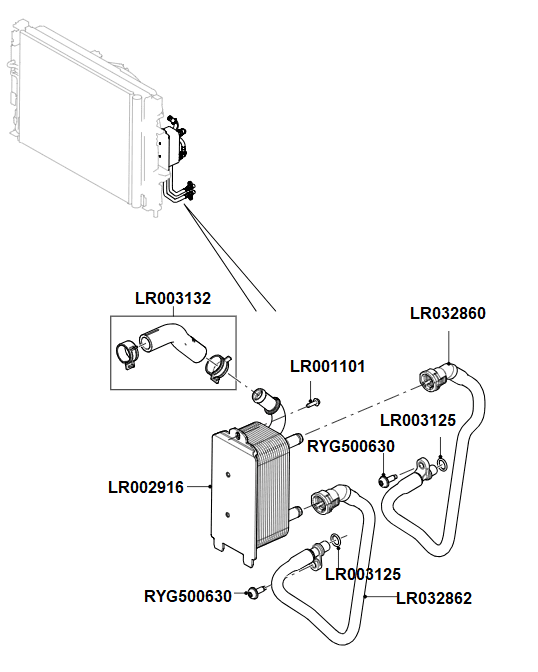 LR003132

LR032860

LR001101

LR003125

RYG500630

LR002916

LR003125

RYG500630

LR032862