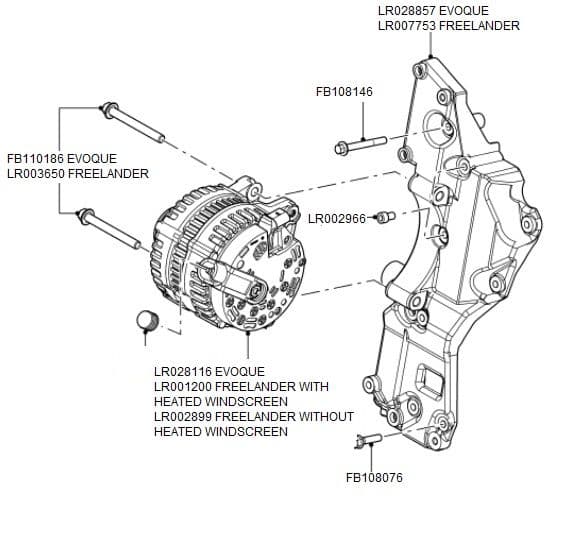 LR028857 EVOQUE
LR007753 FREELANDER

FB108146

FB110186 EVOQUE
LR003650 FREELANDER

LR002966

LR028116 EVOQUE
LR001200 FREELANDER WITH HEATED WINDSCREEN
LR002899 FREELANDER WITHOUT HEATED WINDSCREEN

FB108076