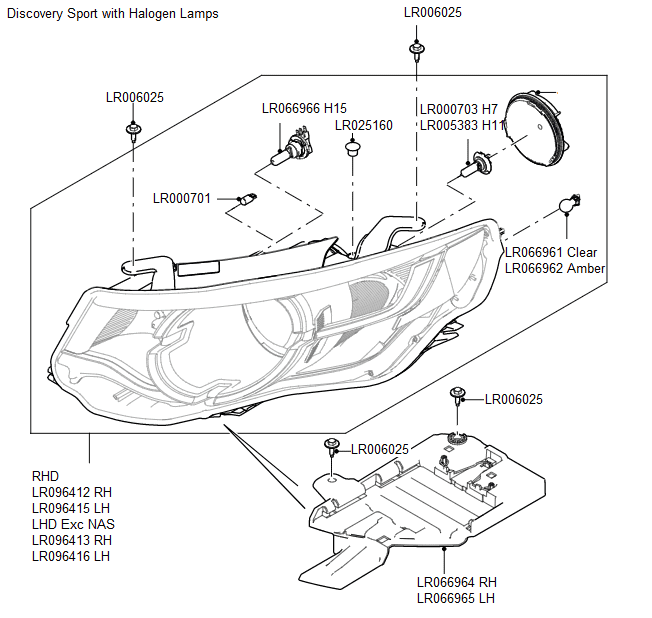 Discovery Sport with Halogen Lamps

LR006025

LR006025

LR066966 H15

LR025160

LR000703 H7
LR005383 H11

LR000701

LR066961 Clear
LR066962 Amber

LR006025

LR006025

RHD
LR096412 RH
LR096415 LH
LHD Exc NAS
LR096413 RH
LR096416 LH

LR066964 RH
LR066965 LH