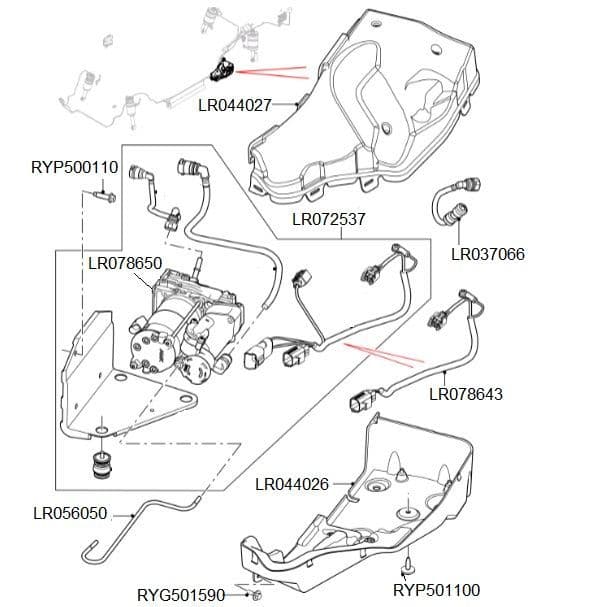 LR044027

RYP500110

LR072537

LR037066

LR078650

LR078643

LR044026

LR056050

RYG501590

RYP501100