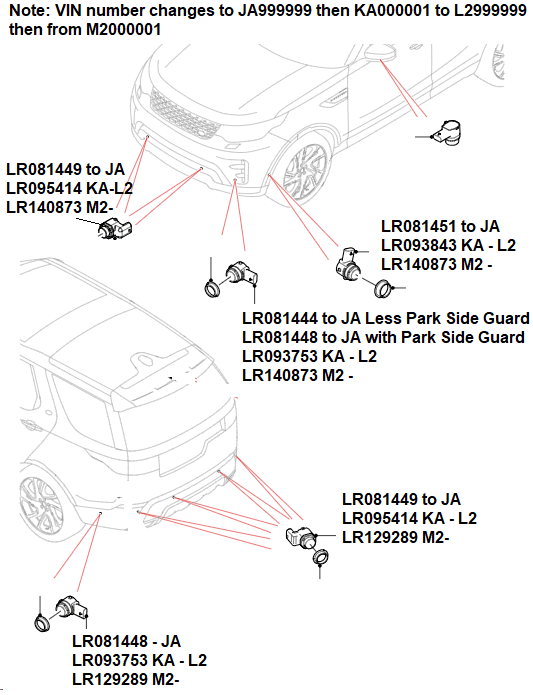 Note: VIN number changes to JA999999 then KA000001 to L2999999 then from M2000001

LR081449 to JA
LR095414 KA-L2
LR140873 M2-

LR081451 to JA
LR093843 KA - L2
LR140873 M2 -

LR081444 to JA Less Park Side Guard
LR081448 to JA with Park Side Guard
LR093753 KA - L2
LR140873 M2 -

LR081449 to JA
LR095414 KA - L2
LR129289 M2-

LR081448 - JA
LR093753 KA - L2
LR129289 M2-