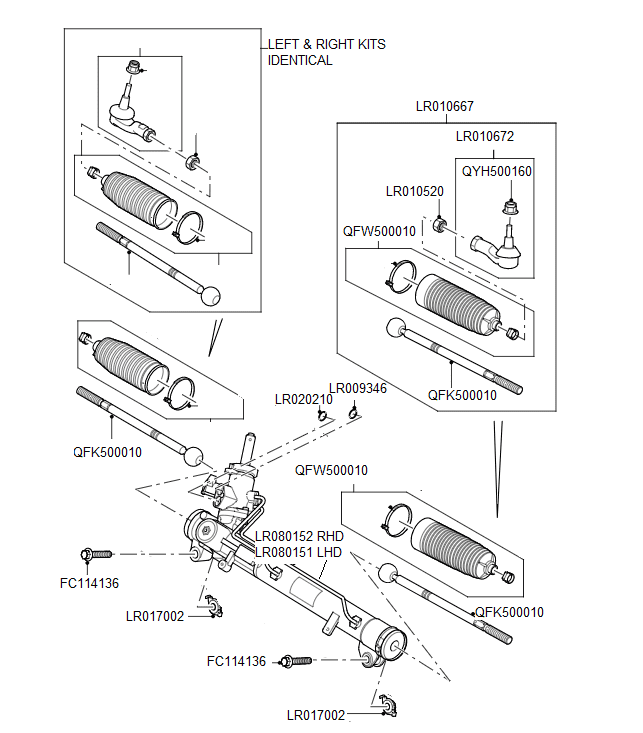 LEFT & RIGHT KITS IDENTICAL

LR010667

LR010672

QYH500160

LR010520

QFW500010

QFK500010

LR020210

LR009346

QFK500010

QFW500010

LR080152 RHD

LR080151 LHD

FC114136

LR017002

QFK500010

FC114136

LR017002