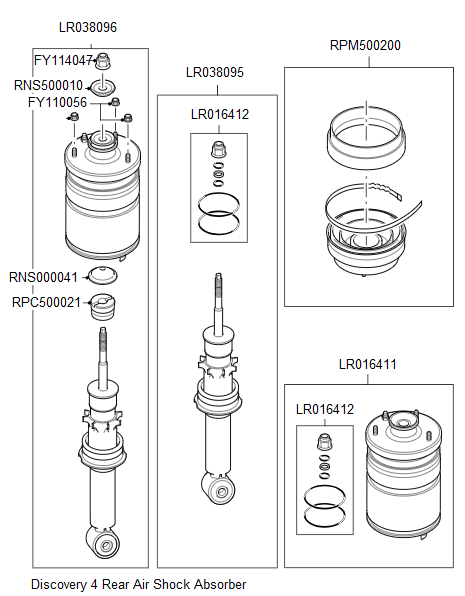 LR038096
FY114047
RNS500010
FY110056
RNS000041
RPC500021

LR038095
LR016412

RPM500200

LR016411
LR016412

Discovery 4 Rear Air Shock Absorber