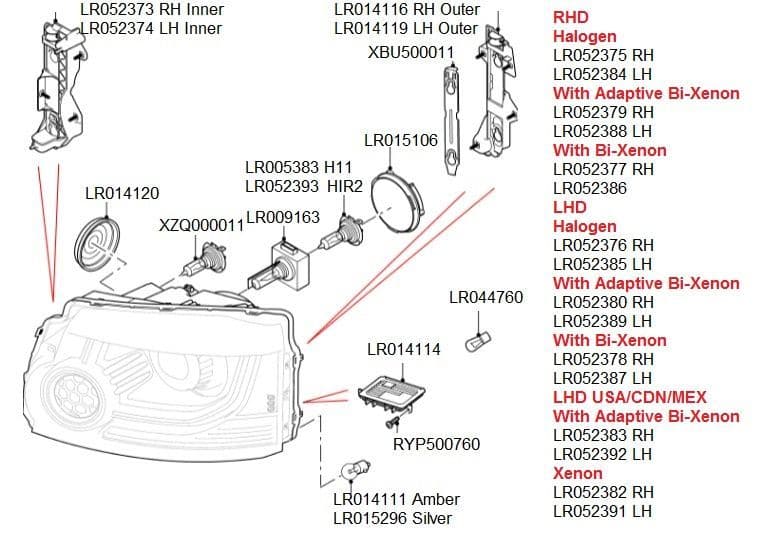 LR052373 RH Inner
LR052374 LH Inner

LR014116 RH Outer
LR014119 LH Outer

XBU500011

LR015106

LR005383 H11
LR052393 HIR2

LR014120

XZQ000011

LR009163

LR044760

LR014114

RYP500760

LR014111 Amber
LR015296 Silver

RHD
Halogen
LR052375 RH
LR052384 LH
With Adaptive Bi-Xenon
LR052379 RH
LR052388 LH
With Bi-Xenon
LR052377 RH
LR052386
LHD
Halogen
LR052376 RH
LR052385 LH
With Adaptive Bi-Xenon
LR052380 RH
LR052389 LH
With Bi-Xenon
LR052378 RH
LR052387 LH
LHD USA/CDN/MEX
With Adaptive Bi-Xenon
LR052383 RH
LR052392 LH
Xenon
LR052382 RH
LR052391 LH