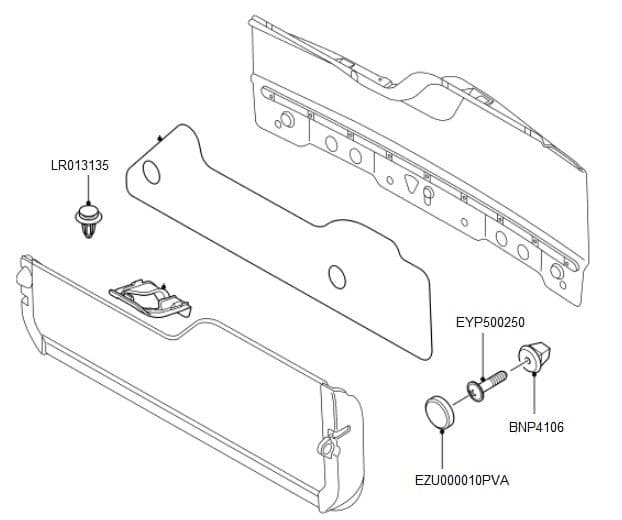 LR013135

EYP500250

BNP4106

EZU000010PVA