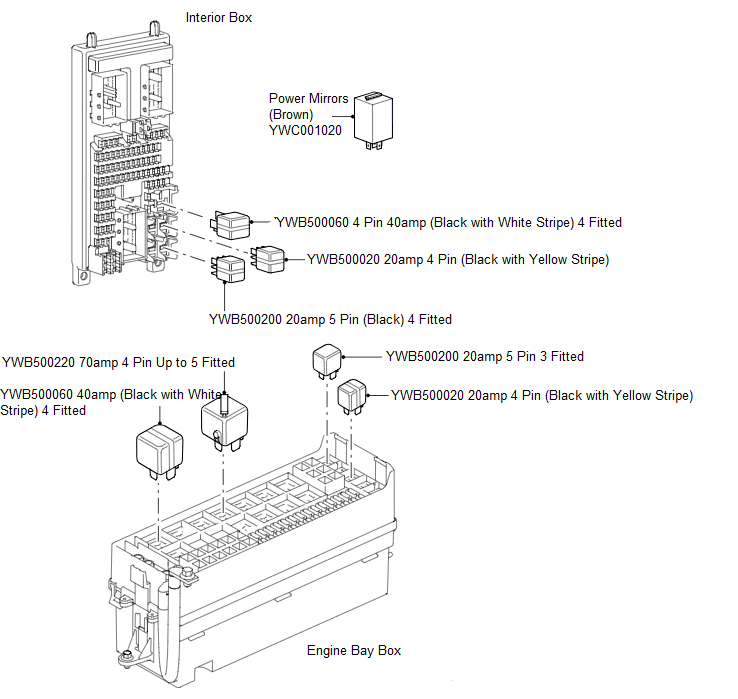 Interior Box

Power Mirrors (Brown) YWC001020

YWB500060 4 Pin 40amp (Black with White Stripe) 4 Fitted

YWB500020 20amp 4 Pin (Black with Yellow Stripe)

YWB500200 20amp 5 Pin (Black) 4 Fitted

YWB500220 70amp 4 Pin Up to 5 Fitted

YWB500060 40amp (Black with White Stripe) 4 Fitted

YWB500200 20amp 5 Pin 3 Fitted

YWB500020 20amp 4 Pin (Black with Yellow Stripe)

Engine Bay Box