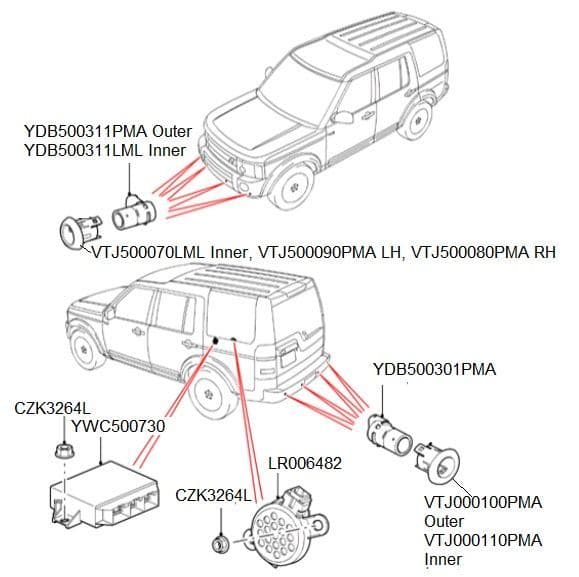 YDB500311PMA Outer
YDB500311LML Inner

VTJ500070LML Inner, VTJ500090PMA LH, VTJ500080PMA RH

YDB500301PMA

CZK3264L
YWC500730

LR006482

CZK3264L

VTJ000100PMA
Outer
VTJ000110PMA
Inner