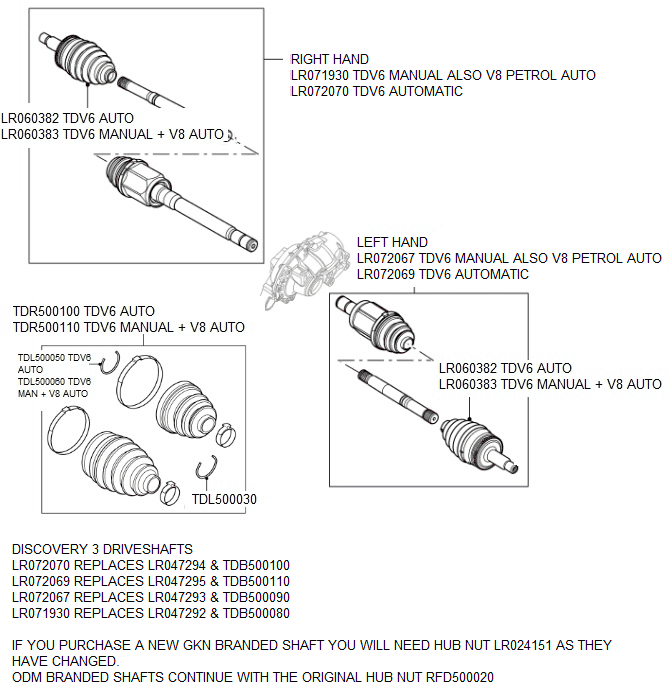 RIGHT HAND
LR071930 TDV6 MANUAL ALSO V8 PETROL AUTO
LR072070 TDV6 AUTOMATIC

LR060382 TDV6 AUTO
LR060383 TDV6 MANUAL + V8 AUTO

LEFT HAND
LR072067 TDV6 MANUAL ALSO V8 PETROL AUTO
LR072069 TDV6 AUTOMATIC

TDR500100 TDV6 AUTO
TDR500110 TDV6 MANUAL + V8 AUTO

TDL500050 TDV6 AUTO
TDL500060 TDV6 MAN + V8 AUTO

LR060382 TDV6 AUTO
LR060383 TDV6 MANUAL + V8 AUTO

TDL500030

DISCOVERY 3 DRIVESHAFTS
LR072070 REPLACES LR047294 & TDB500100
LR072069 REPLACES LR047295 & TDB500110
LR072067 REPLACES LR047293 & TDB500090
LR071930 REPLACES LR047292 & TDB500080

IF YOU PURCHASE A NEW GKN BRANDED SHAFT YOU WILL NEED HUB NUT LR024151 AS THEY HAVE CHANGED.
ODM BRANDED SHAFTS CONTINUE WITH THE ORIGINAL HUB NUT RFD500020