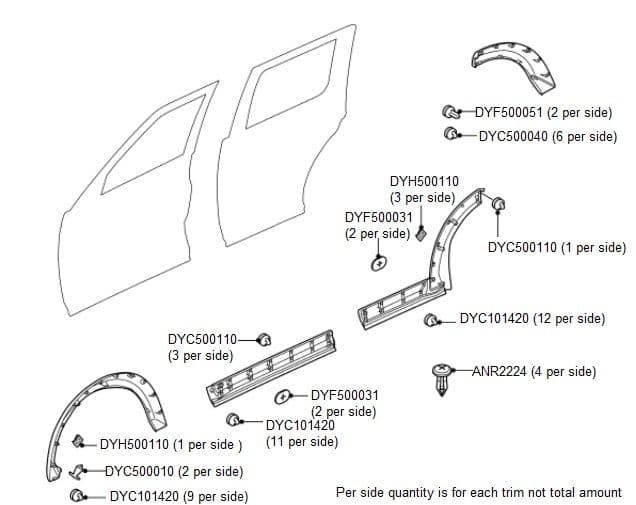 DYF500051 (2 per side)
DYC500040 (6 per side)
DYH500110
(3 per side)
DYF500031
(2 per side)
DYC500110 (1 per side)
DYC101420 (12 per side)
DYC500110
(3 per side)
ANR2224 (4 per side)
DYF500031
(2 per side)
DYC101420
(11 per side)
DYH500110 (1 per side )
DYC500010 (2 per side)
DYC101420 (9 per side)
Per side quantity is for each trim not total amount