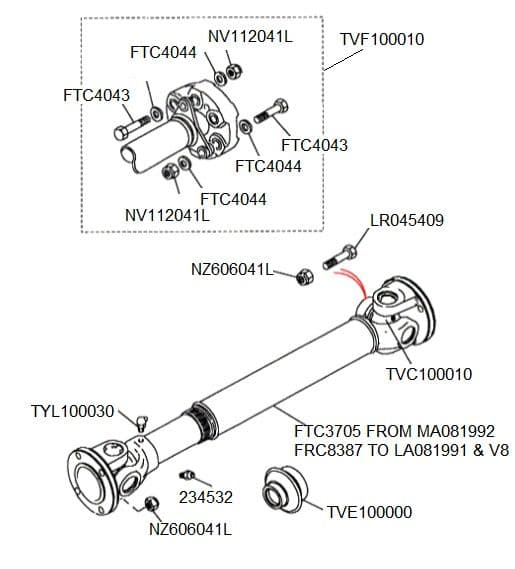 NV112041L
TVF100010
FTC4044
FTC4043
FTC4043
FTC4044
FTC4044
NV112041L
LR045409
NZ606041L
TVC100010
TYL100030
FTC3705 FROM MA081992
FRC8387 TO LA081991 & V8
234532
TVE100000
NZ606041L