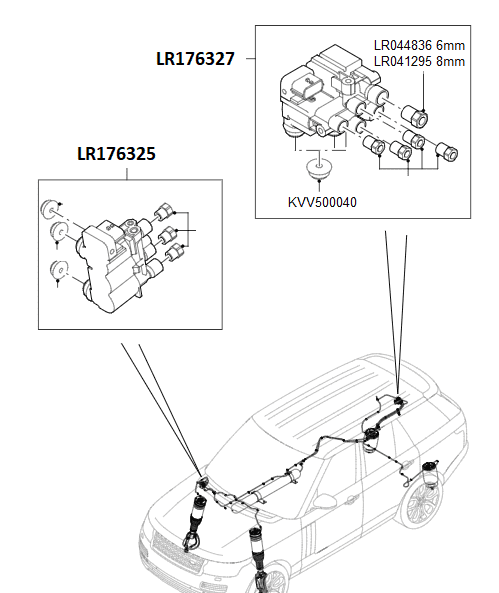 LR176327

LR044836 6mm
LR041295 8mm

KVV500040

LR176325