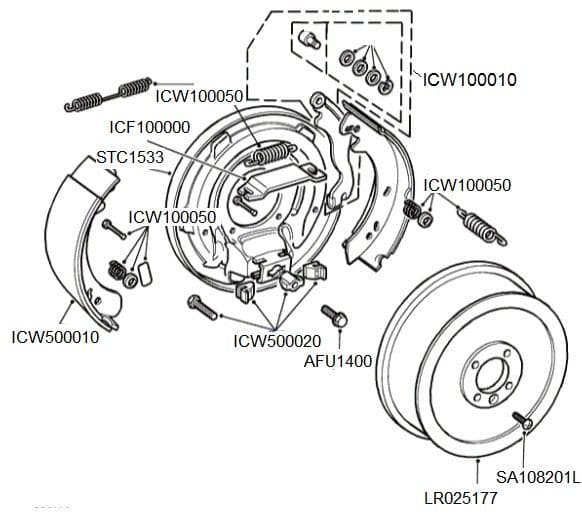 ICW100010
ICW100050
ICF100000
STC1533
ICW100050
ICW100050
ICW500010
ICW500020
AFU1400
SA108201L
LR025177