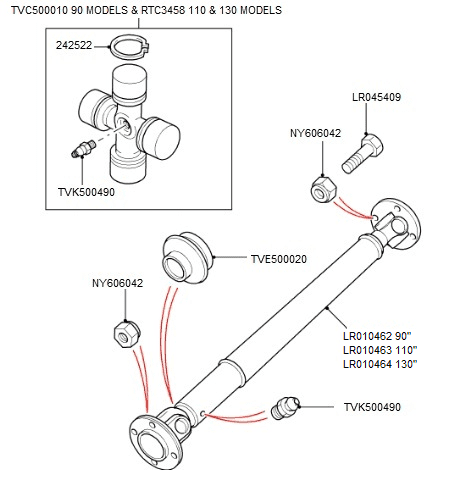 TVC500010 90 MODELS & RTC3458 110 & 130 MODELS

242522

TVK500490

LR045409

NY606042

TVE500020

NY606042

LR010462 90"
LR010463 110"
LR010464 130"

TVK500490