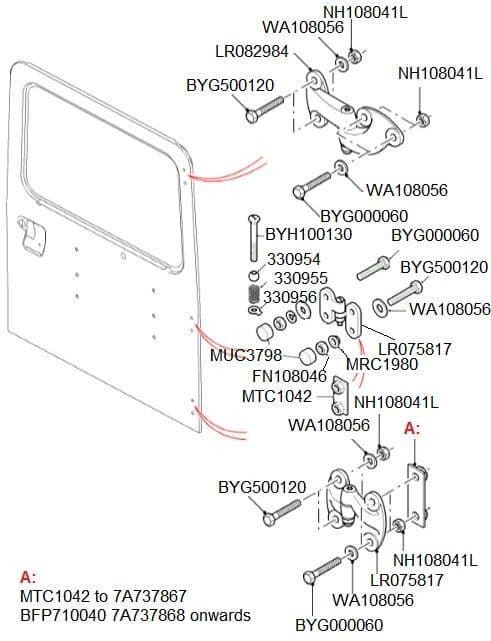 NH108041L
WA108056
LR082984
NH108041L
BYG500120
WA108056
BYG000060
BYH100130
BYG000060
330954
330955
BYG500120
330956
WA108056
LR075817
MUC3798
MRC1980
FN108046
MTC1042
NH108041L
WA108056
A:
BYG500120
NH108041L
LR075817
WA108056
BYG000060

A:
MTC1042 to 7A737867
BFP710040 7A737868 onwards