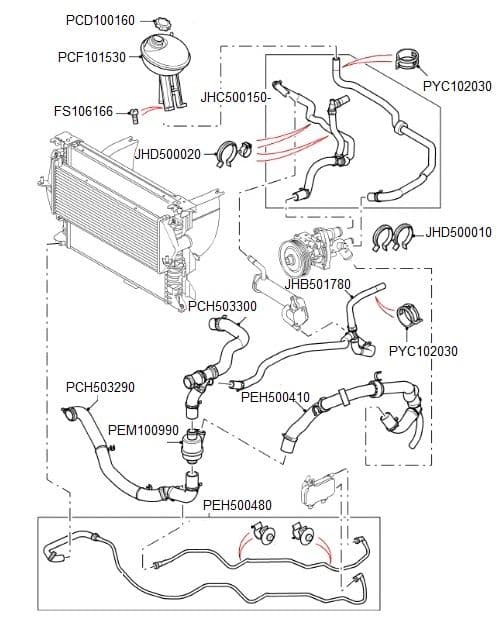 PCD100160
PCF101530
FS106166
JHC500150-
PYC102030
JHD500020
JHD500010
JHB501780
PCH503300
PYC102030
PCH503290
PEH500410
PEM100990
PEH500480