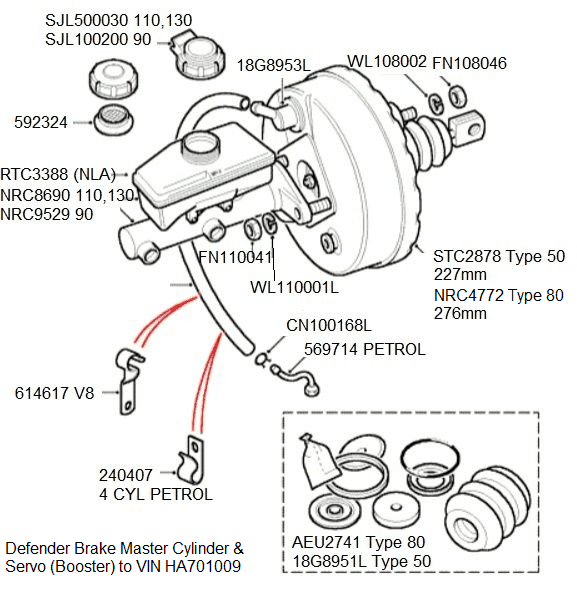 SJL500030 110,130
SJL100200 90

18G8953L

WL108002 FN108046

592324

RTC3388 (NLA)
NRC8690 110,130
NRC9529 90

FN110041

WL110001L

STC2878 Type 50
227mm
NRC4772 Type 80
276mm

CN100168L

569714 PETROL

614617 V8

240407
4 CYL PETROL

AEU2741 Type 80
18G8951L Type 50

Defender Brake Master Cylinder & Servo (Booster) to VIN HA701009