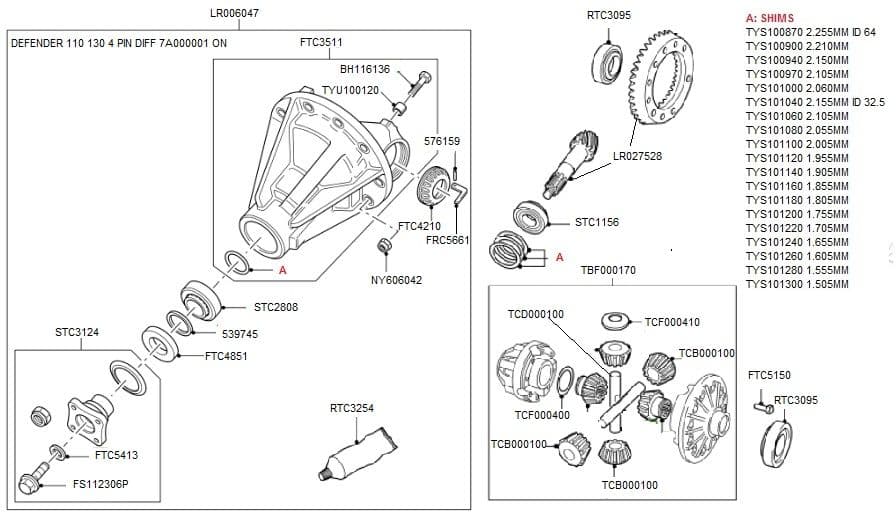 LR006047

DEFENDER 110 130 4 PIN DIFF 7A000001 ON

FTC3511

BH116136

TYU100120

576159

FTC4210

FRC5661

NY606042

A

STC2808

539745

FTC4851

STC3124

FTC5413

FS112306P

RTC3254

RTC3095

LR027528

STC1156

A

TBF000170

TCD000100

TCF000410

TCB000100

TCF000400

TCB000100

TCB000100

FTC5150

RTC3095

A: SHIMS
TYS100870 2.255MM ID 64
TYS100900 2.210MM
TYS100940 2.150MM
TYS100970 2.105MM
TYS101000 2.060MM
TYS101040 2.155MM ID 32.5
TYS101060 2.105MM
TYS101080 2.055MM
TYS101100 2.005MM
TYS101120 1.955MM
TYS101140 1.905MM
TYS101160 1.855MM
TYS101180 1.805MM
TYS101200 1.755MM
TYS101220 1.705MM
TYS101240 1.655MM
TYS101260 1.605MM
TYS101280 1.555MM
TYS101300 1.505MM