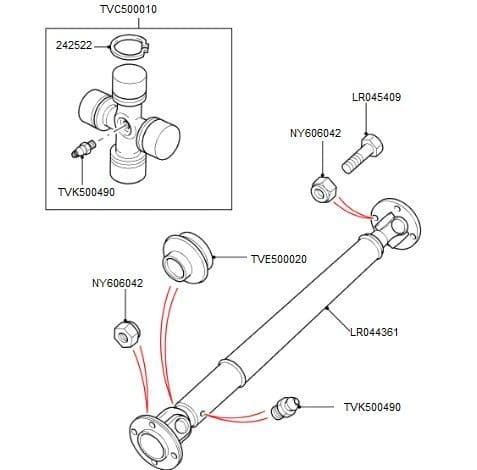 TVC500010

242522

TVK500490

LR045409

NY606042

TVE500020

NY606042

LR044361

TVK500490