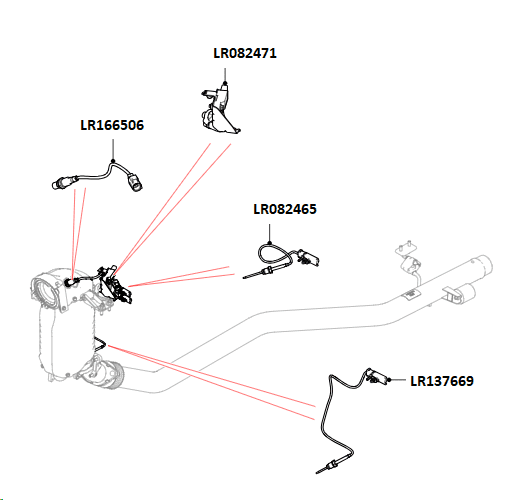 LR082471

LR166506

LR082465

LR137669