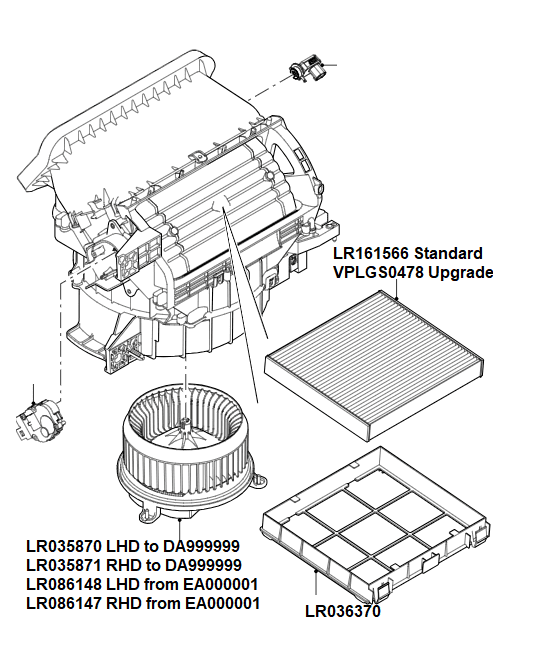 LR161566 Standard
VPLGS0478 Upgrade

LR035870 LHD to DA999999
LR035871 RHD to DA999999
LR086148 LHD from EA000001
LR086147 RHD from EA000001

LR036370