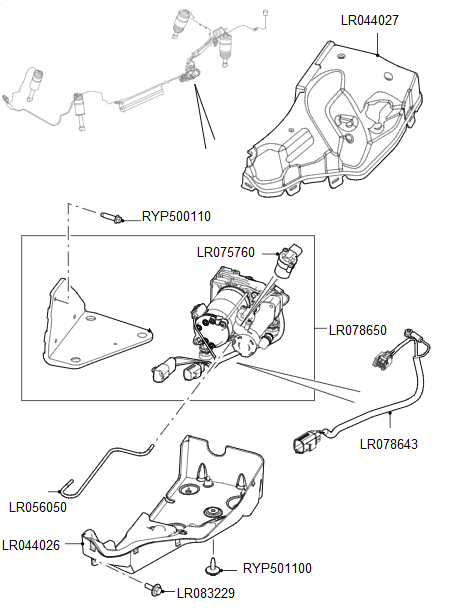 LR044027

RYP500110

LR075760

LR078650

LR078643

LR056050

LR044026

RYP501100

LR083229