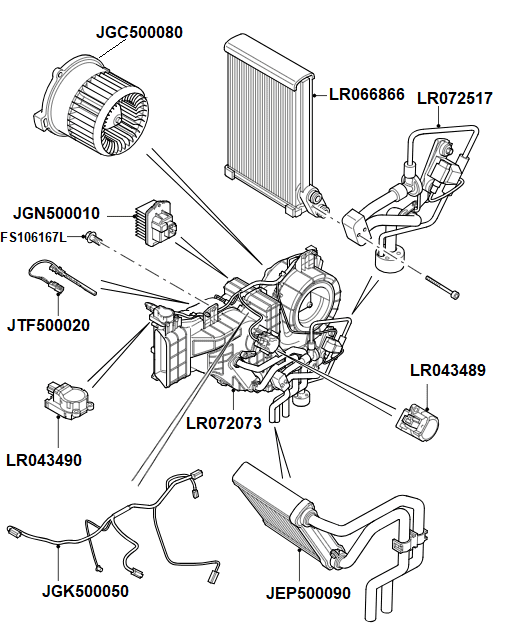 JGC500080

LR066866

LR072517

JGN500010

FS106167L

JTF500020

LR043489

LR072073

LR043490

JGK500050

JEP500090