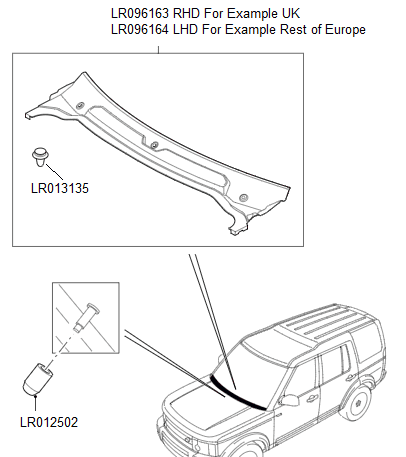 LR096163 RHD For Example UK
LR096164 LHD For Example Rest of Europe

LR013135

LR012502