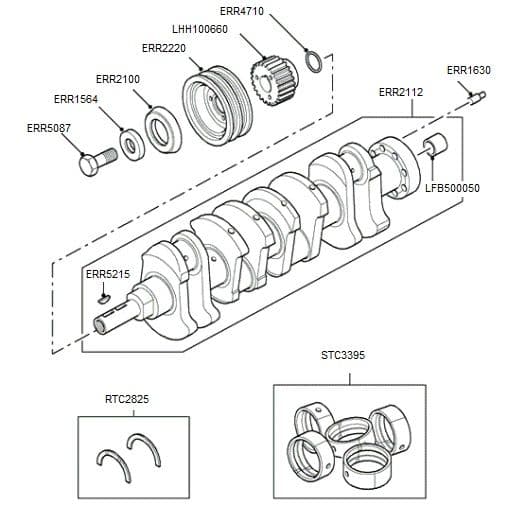 ERR4710
LHH100660
ERR2220
ERR2100
ERR1564
ERR5087
ERR1630
ERR2112
LFB500050
ERR5215
STC3395
RTC2825