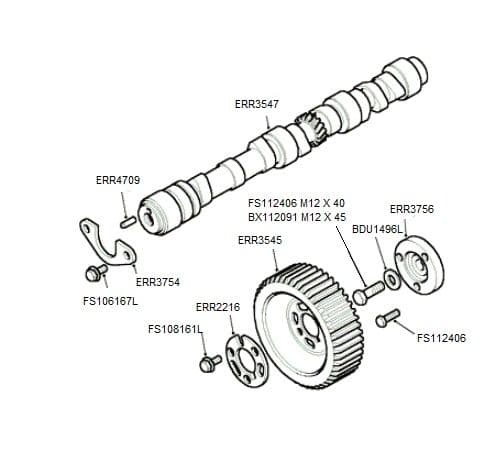 ERR3547

ERR4709

FS112406 M12 X 40
BX112091 M12 X 45

ERR3756

BDU1496L

ERR3545

ERR3754

FS106167L

ERR2216

FS108161L

FS112406