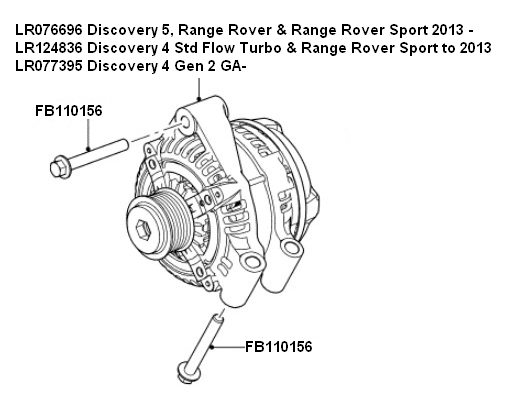 LR076696 Discovery 5, Range Rover & Range Rover Sport 2013 -
LR124836 Discovery 4 Std Flow Turbo & Range Rover Sport to 2013
LR077395 Discovery 4 Gen 2 GA-

FB110156

FB110156