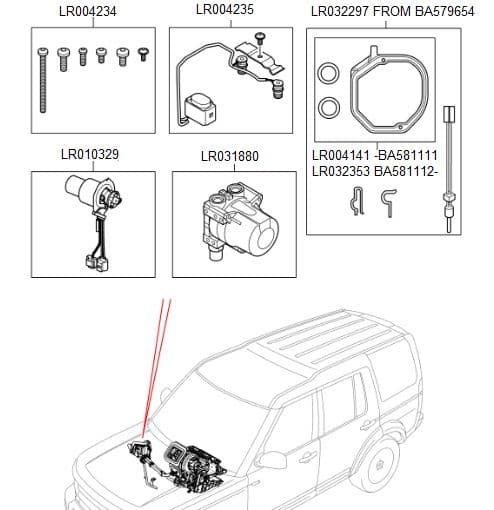 LR004234

LR004235

LR032297 FROM BA579654

LR004141 -BA581111
LR032353 BA581112-

LR010329

LR031880