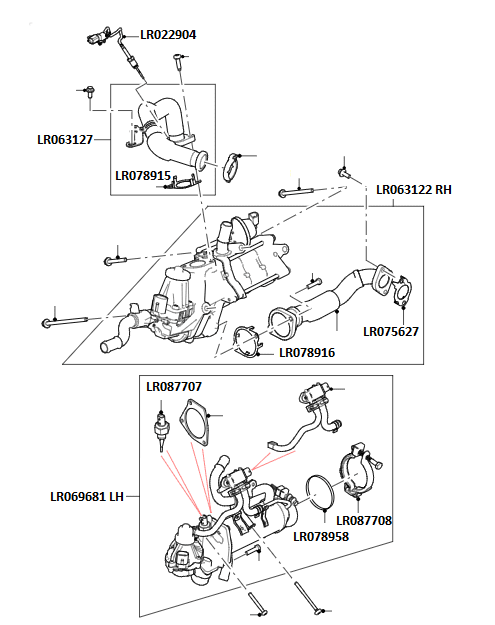 LR022904

LR063127

LR078915

LR063122 RH

LR075627

LR078916

LR087707

LR069681 LH

LR087708

LR078958