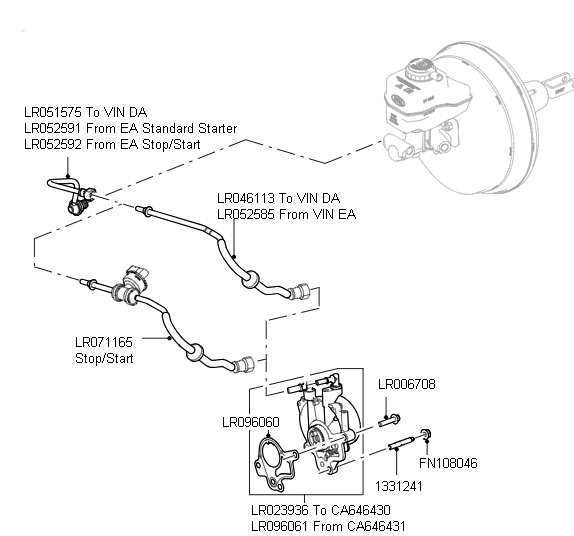 LR051575 To VIN DA
LR052591 From EA Standard Starter
LR052592 From EA Stop/Start

LR046113 To VIN DA
LR052585 From VIN EA

LR071165
Stop/Start

LR006708

LR096060

FN108046

1331241

LR023936 To CA646430
LR096061 From CA646431