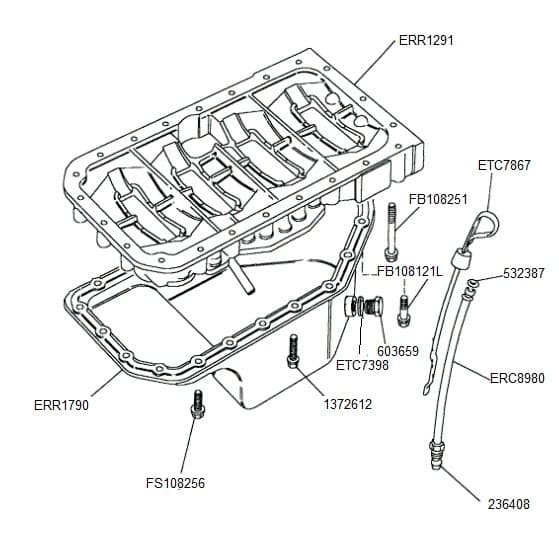 ERR1291
ETC7867
FB108251
FB108121L
532387
603659
ETC7398
ERC8980
ERR1790
1372612
FS108256
236408