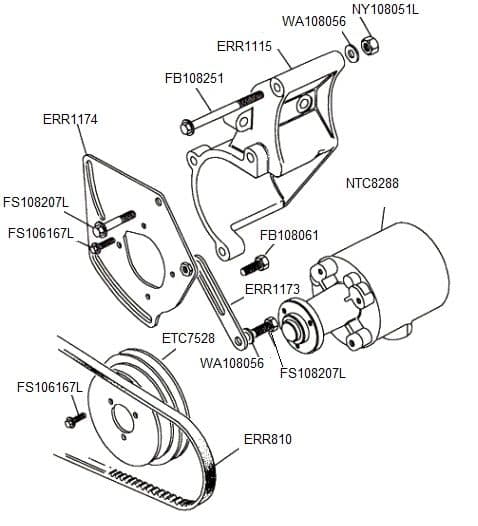 NY108051L
WA108056
ERR1115
FB108251
ERR1174
NTC8288
FS108207L
FS106167L
FB108061
ERR1173
ETC7528
WA108056
FS108207L
FS106167L
ERR810