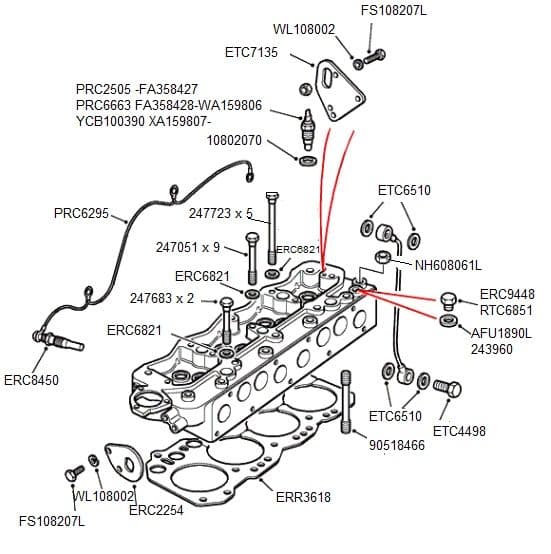 FS108207L
WL108002
ETC7135
PRC2505 -FA358427
PRC6663 FA358428-WA159806
YCB100390 XA159807-
10802070
PRC6295
247723 x 5
ETC6510
247051 x 9
ERC6821
NH608061L
ERC6821
247683 x 2
ERC9448
RTC6851
ERC6821
AFU1890L
243960
ERC8450
ETC6510
ETC4498
90518466
WL108002
ERC2254
ERR3618
FS108207L