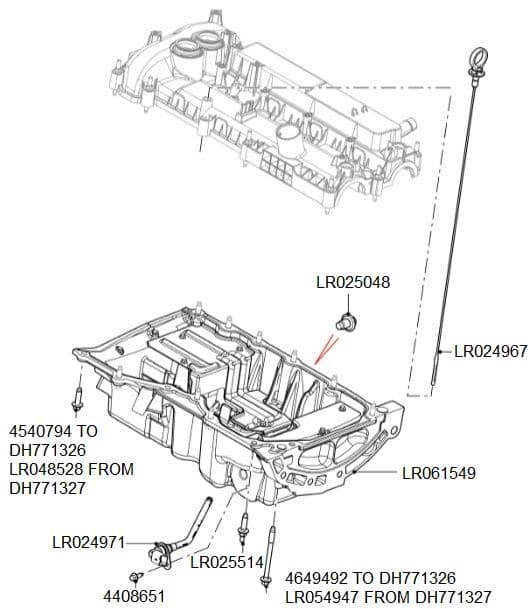 LR025048

LR024967

4540794 TO DH771326 LR048528 FROM DH771327

LR061549

LR024971

LR025514

4408651

4649492 TO DH771326 LR054947 FROM DH771327