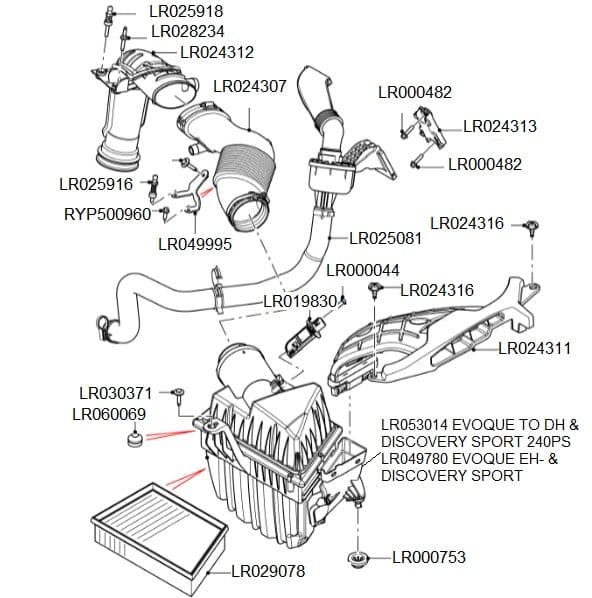 LR025918
LR028234
LR024312
LR024307
LR000482
LR024313
LR000482
LR025916
RYP500960
LR049995
LR025081
LR024316
LR000044
LR024316
LR019830
LR024311
LR030371
LR060069
LR053014 EVOQUE TO DH & DISCOVERY SPORT 240PS
LR049780 EVOQUE EH- & DISCOVERY SPORT
LR000753
LR029078